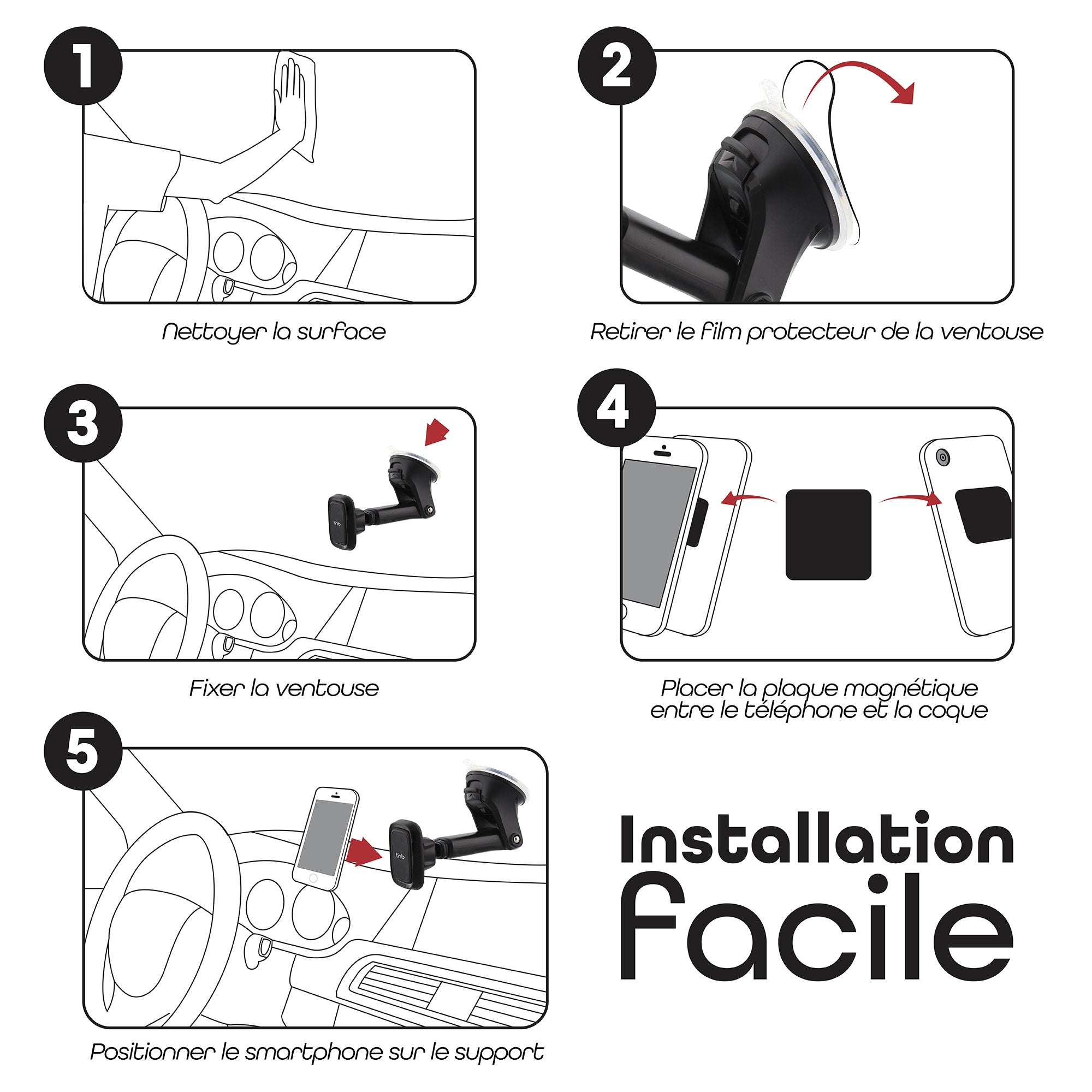 1

Nettoyer la surface

2

Retirer le film protecteur de la ventouse

3

tnb

Fixer la ventouse

4

Placer la plaque magnétique entre le téléphone et la coque

5

tnb

Positionner le smartphone sur le support

Installation facile